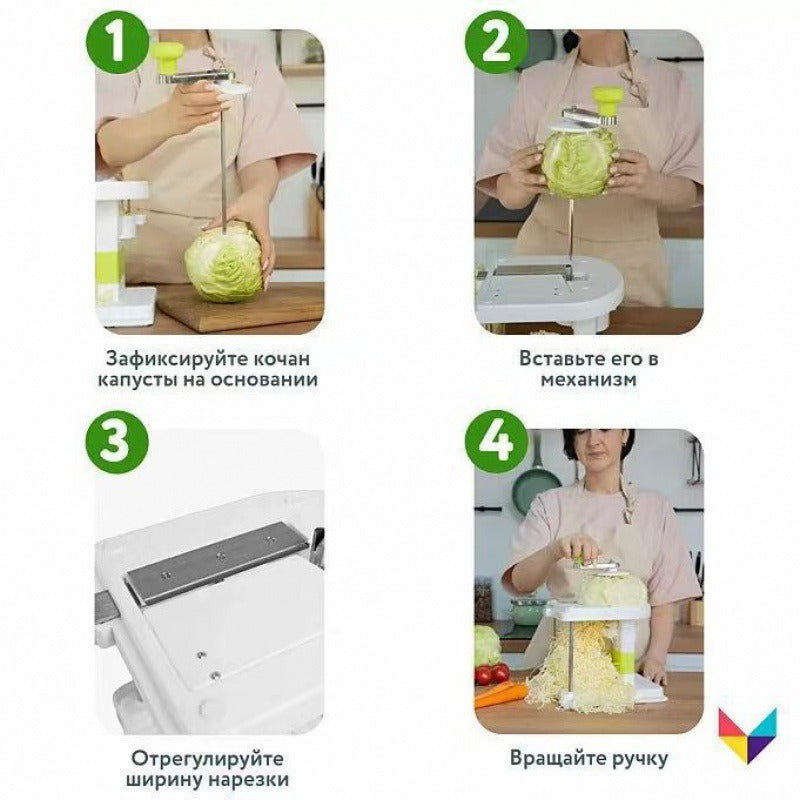 1

Зафиксируйте кочан капусты на основании

2

Вставьте его в механизм

3

Отрегулируйте ширину нарезки

4

Вращайте ручку